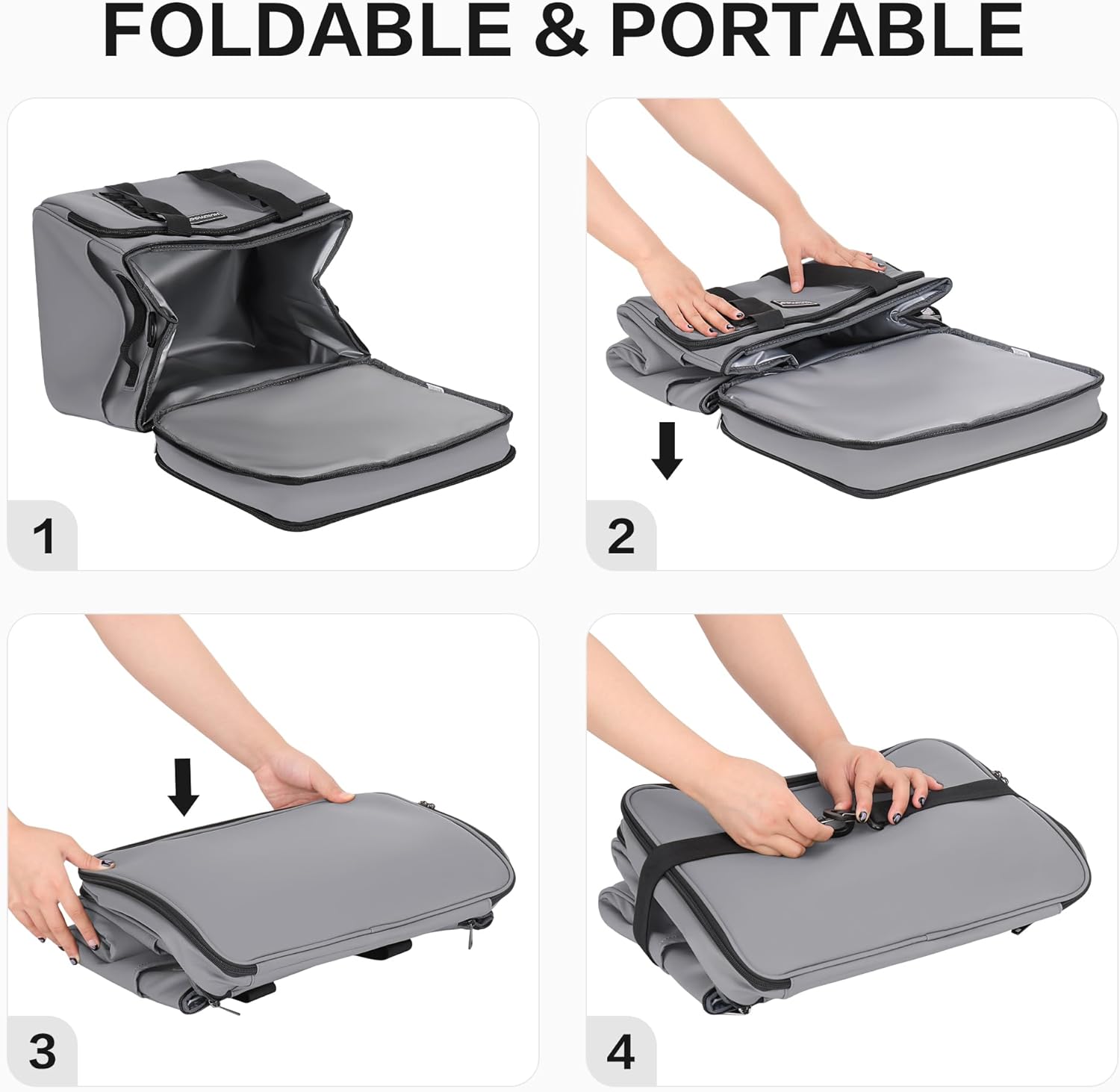 FOLDABLE & PORTABLE

1

2

3

4